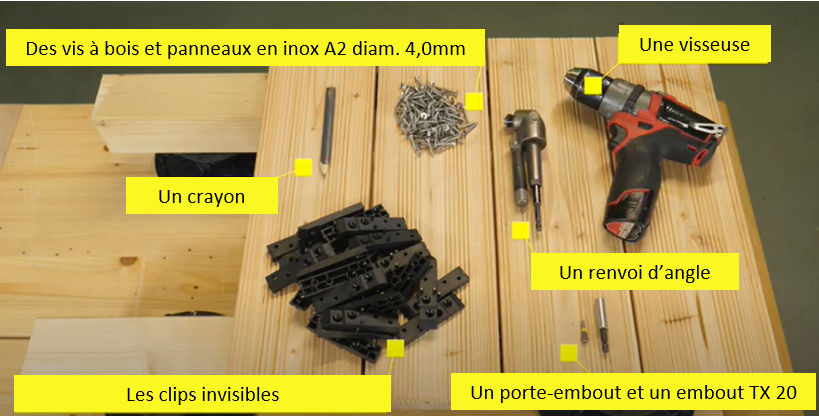 Des vis à bois et panneaux en inox A2 diam. 4,0mm

Une visseuse

Un crayon

Un renvoi d’angle

Les clips invisibles

Un porte-embout et un embout TX 20