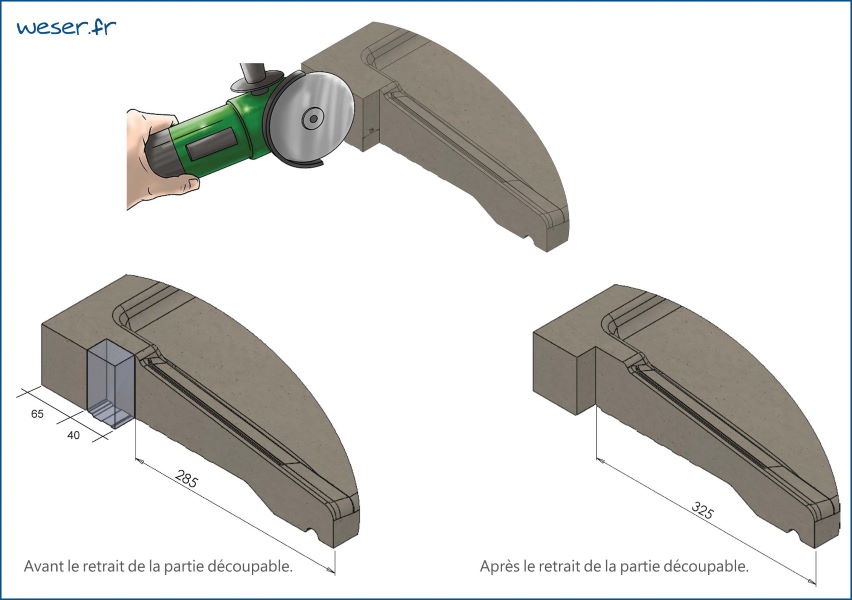 weser.fr

65
40
285

Avant le retrait de la partie découpable.

325

Après le retrait de la partie découpable.