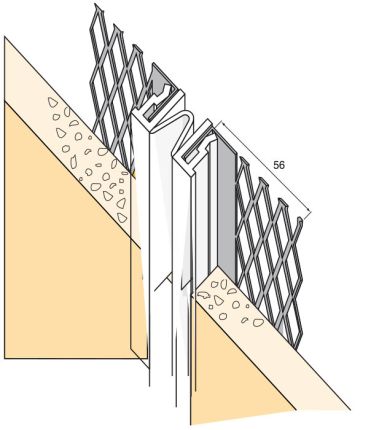 56