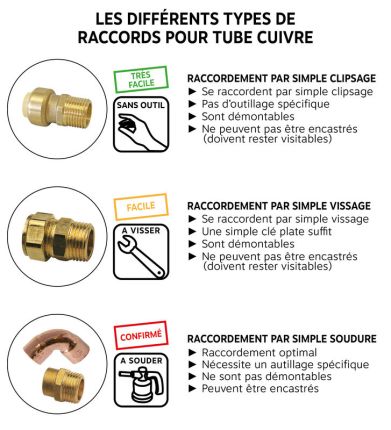 LES DIFFÉRENTS TYPES DE RACCORDS POUR TUBE CUIVRE

TRÈS FACILE

SANS OUTIL

RACCORDEMENT PAR SIMPLE CLIPSAGE
► Se raccordent par simple clipsage
► Pas d'outillage spécifique
► Sont démontables
► Ne peuvent pas être encastrés (doivent rester visitables)

FACILE

A VISSER

RACCORDEMENT PAR SIMPLE VISSAGE
► Se raccordent par simple vissage
► Une simple clé plate suffit
► Sont démontables
► Ne peuvent pas être encastrés (doivent rester visitables)

CONFIRMÉ

A SOUDER

RACCORDEMENT PAR SIMPLE SOUDURE
► Raccordement optimal
► Nécessite un autillage spécifique
► Ne sont pas démontables
► Peuvent être encastrés